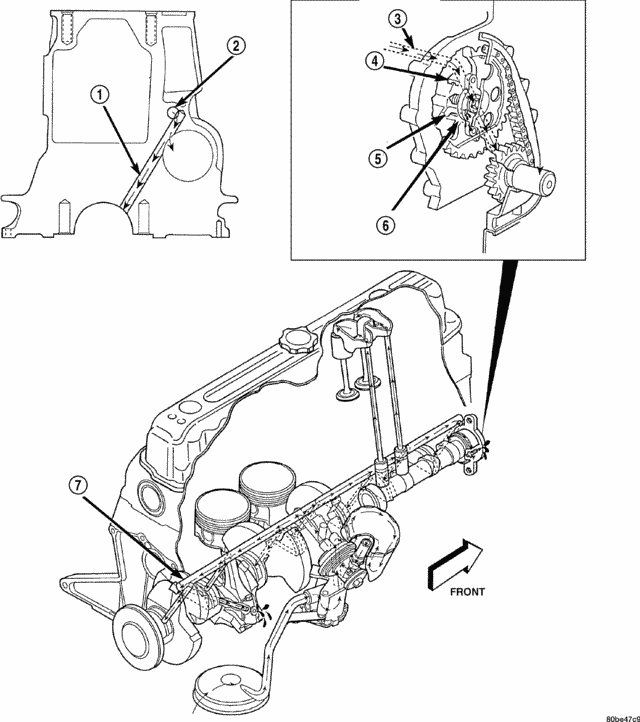 1
2
3
4
5
6
7
FRONT
80be47c9