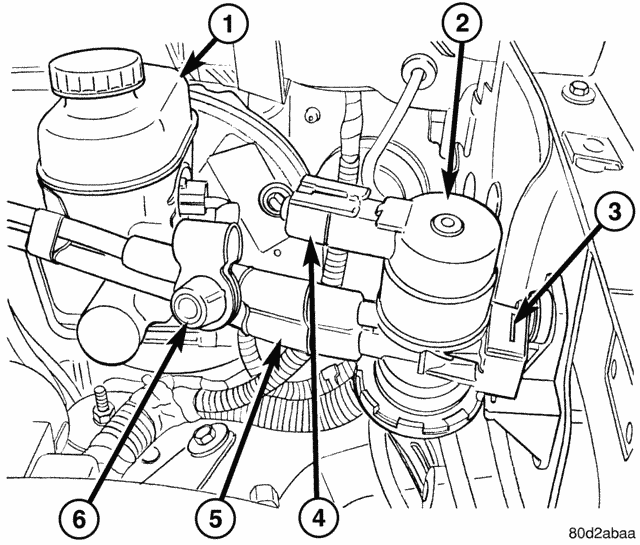 1
2
3
6
5
4
80d2abaa