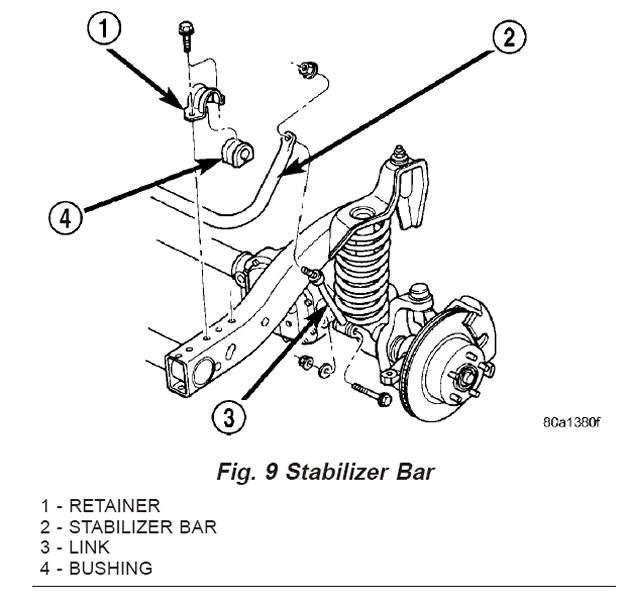 1

2

4

3

80a1380f

Fig. 9 Stabilizer Bar

1 - RETAINER
2 - STABILIZER BAR
3 - LINK
4 - BUSHING