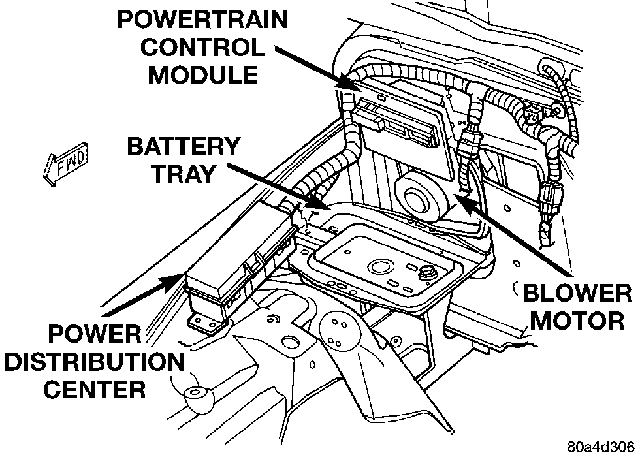 POWERTRAIN CONTROL MODULE

FWD

BATTERY TRAY

BLOWER MOTOR

POWER DISTRIBUTION CENTER

80a4d306