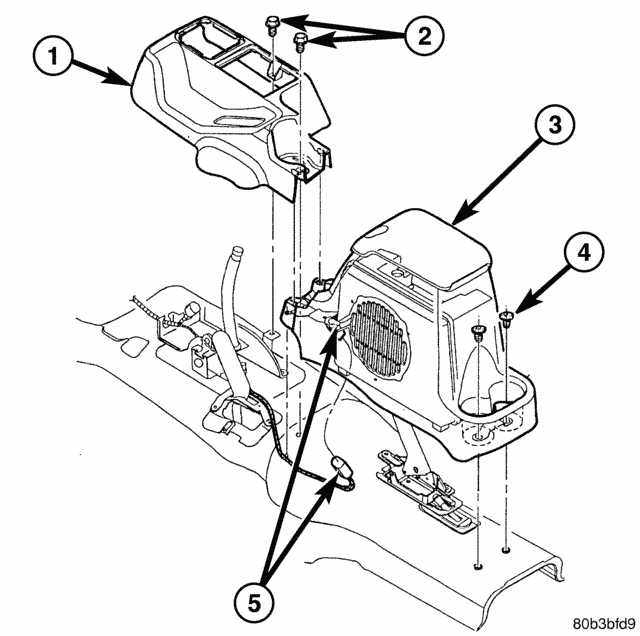 1
2
3
4
5
80b3bfd9