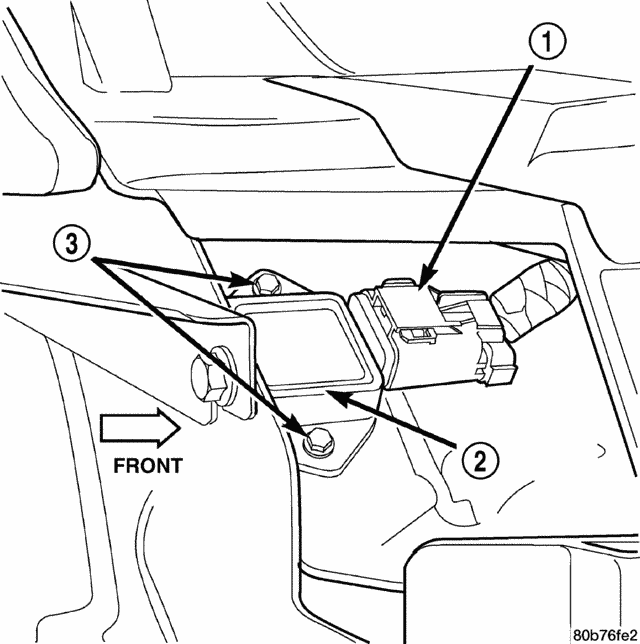 1

3

FRONT

2

80b76fe2