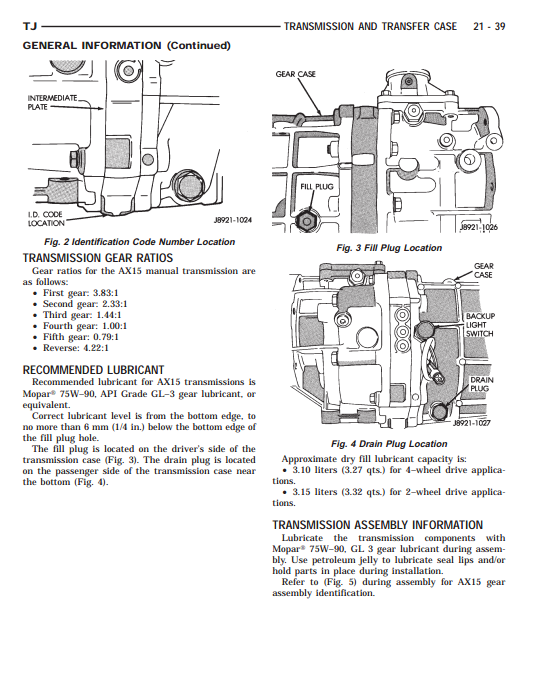 TJ TRANSMISSION AND TRANSFER CASE 21 - 39

GENERAL INFORMATION (Continued)

INTERMEDIATE PLATE

I.D. CODE LOCATION

J8921-1024

Fig. 2 Identification Code Number Location

TRANSMISSION GEAR RATIOS

Gear ratios for the AX15 manual transmission are as follows:
• First gear: 3.83:1
• Second gear: 2.33:1
• Third gear: 1.44:1
• Fourth gear: 1.00:1
• Fifth gear: 0.79:1
• Reverse: 4.22:1

RECOMMENDED LUBRICANT

Recommended lubricant for AX15 transmissions is Mopar® 75W–90, API Grade GL–3 gear lubricant, or equivalent.

Correct lubricant level is from the bottom edge, to no more than 6 mm (1/4 in.) below the bottom edge of the fill plug hole.

The fill plug is located on the driver's side of the transmission case (Fig. 3). The drain plug is located on the passenger side of the transmission case near the bottom (Fig. 4).

GEAR CASE

FILL PLUG

J8921-1026

Fig. 3 Fill Plug Location

GEAR CASE

BACKUP LIGHT SWITCH

DRAIN PLUG

J8921-1027

Fig. 4 Drain Plug Location

Approximate dry fill lubricant capacity is:
• 3.10 liters (3.27 qts.) for 4–wheel drive applications.
• 3.15 liters (3.32 qts.) for 2–wheel drive applications.

TRANSMISSION ASSEMBLY INFORMATION

Lubricate the transmission components with Mopar® 75W–90, GL 3 gear lubricant during assembly. Use petroleum jelly to lubricate seal lips and/or hold parts in place during installation.

Refer to (Fig. 5) during assembly for AX15 gear assembly identification.