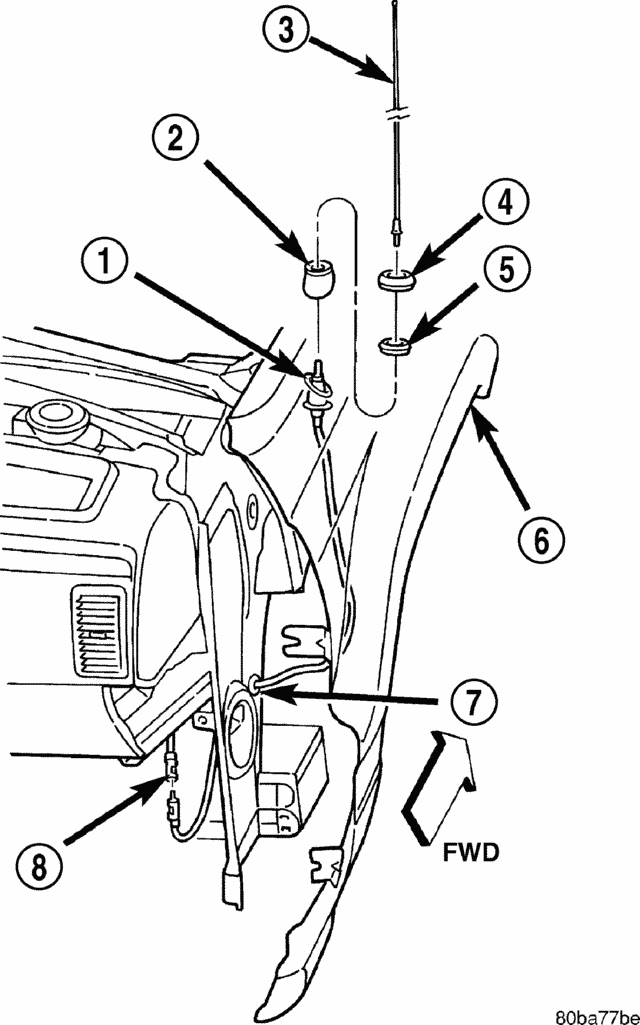 3
2
4
1
5
6
7
FWD
8
80ba77be