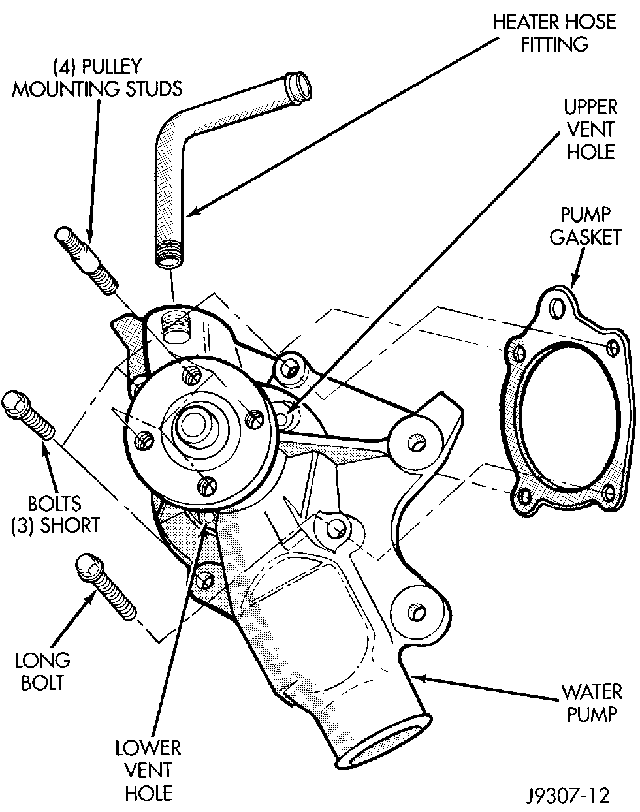 HEATER HOSE FITTING

(4) PULLEY MOUNTING STUDS

UPPER VENT HOLE

PUMP GASKET

BOLTS (3) SHORT

LONG BOLT

WATER PUMP

LOWER VENT HOLE

J9307-12