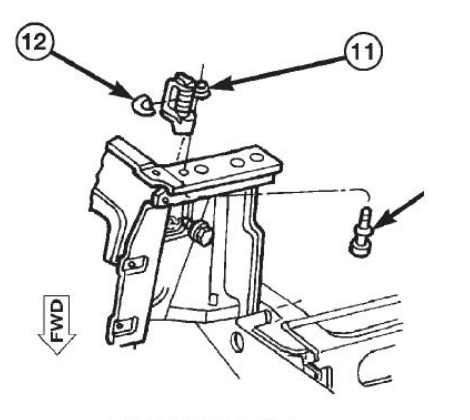 12
11
FWD