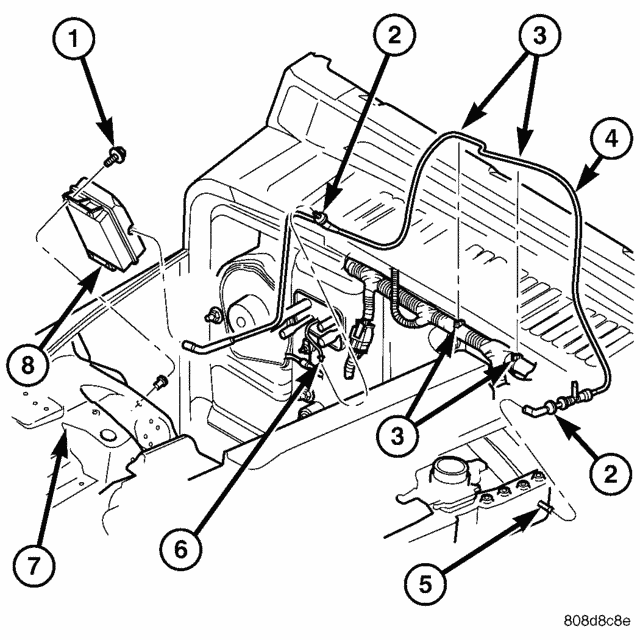 1
2
3
4
8
3
2
7
6
5
808d8c8e