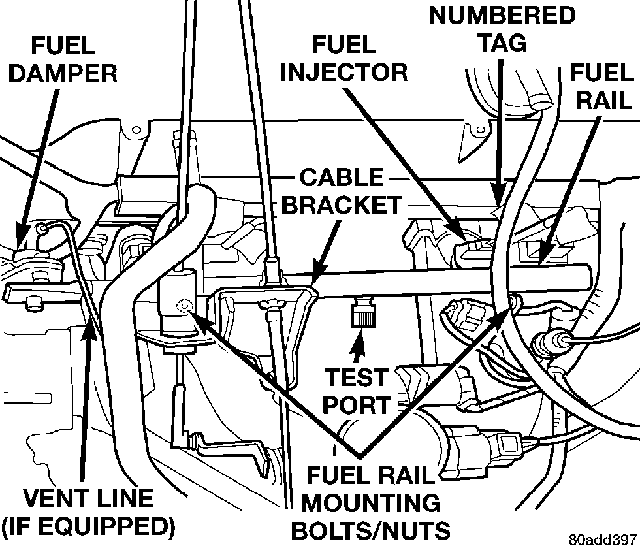 FUEL DAMPER

FUEL INJECTOR

NUMBERED TAG

FUEL RAIL

CABLE BRACKET

TEST PORT

VENT LINE (IF EQUIPPED)

FUEL RAIL MOUNTING BOLTS/NUTS

80add397